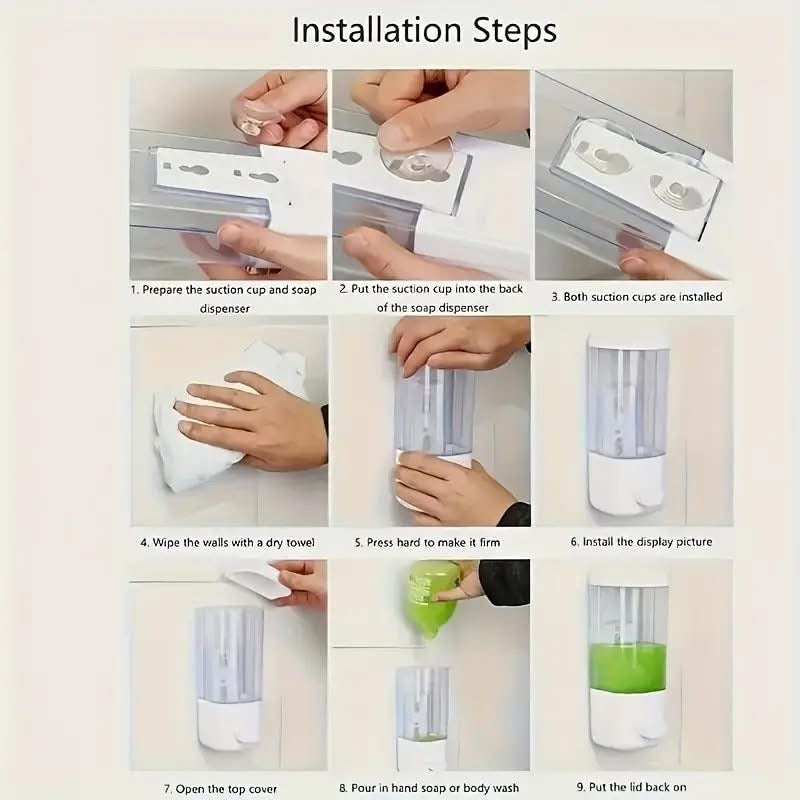 Installation Steps

1. Prepare the suction cup and soap dispenser

2. Put the suction cup into the back of the soap dispenser

3. Both suction cups are installed

4. Wipe the walls with a dry towel

5. Press hard to make it firm

6. Install the display picture

7. Open the top cover

8. Pour in hand soap or body wash

9. Put the lid back on