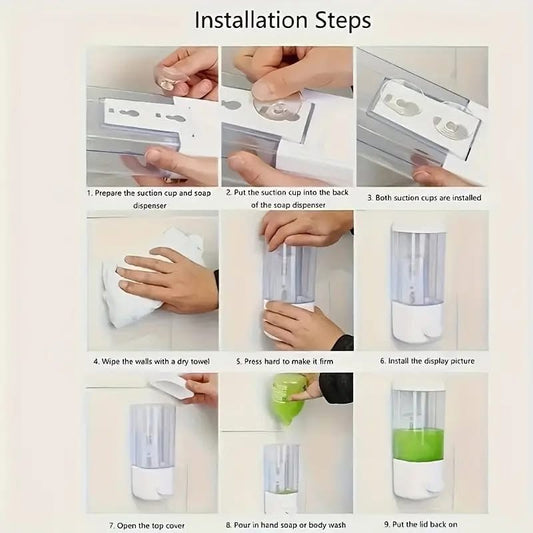 Installation Steps

1. Prepare the suction cup and soap dispenser

2. Put the suction cup into the back of the soap dispenser

3. Both suction cups are installed

4. Wipe the walls with a dry towel

5. Press hard to make it firm

6. Install the display picture

7. Open the top cover

8. Pour in hand soap or body wash

9. Put the lid back on