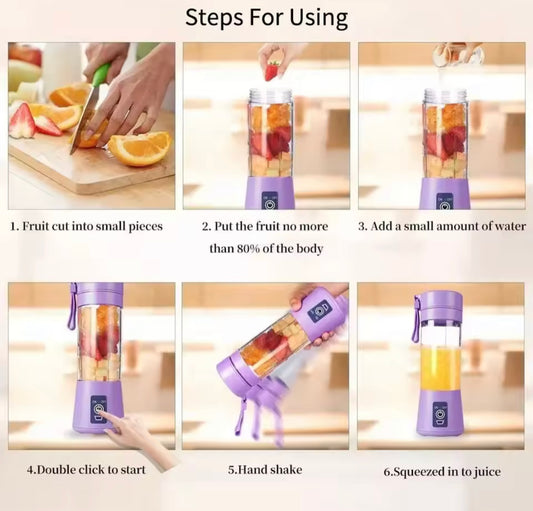 Steps For Using

1. Fruit cut into small pieces

2. Put the fruit no more than 80% of the body

3. Add a small amount of water

4.Double click to start

5.Hand shake

6.Squeezed in to juice