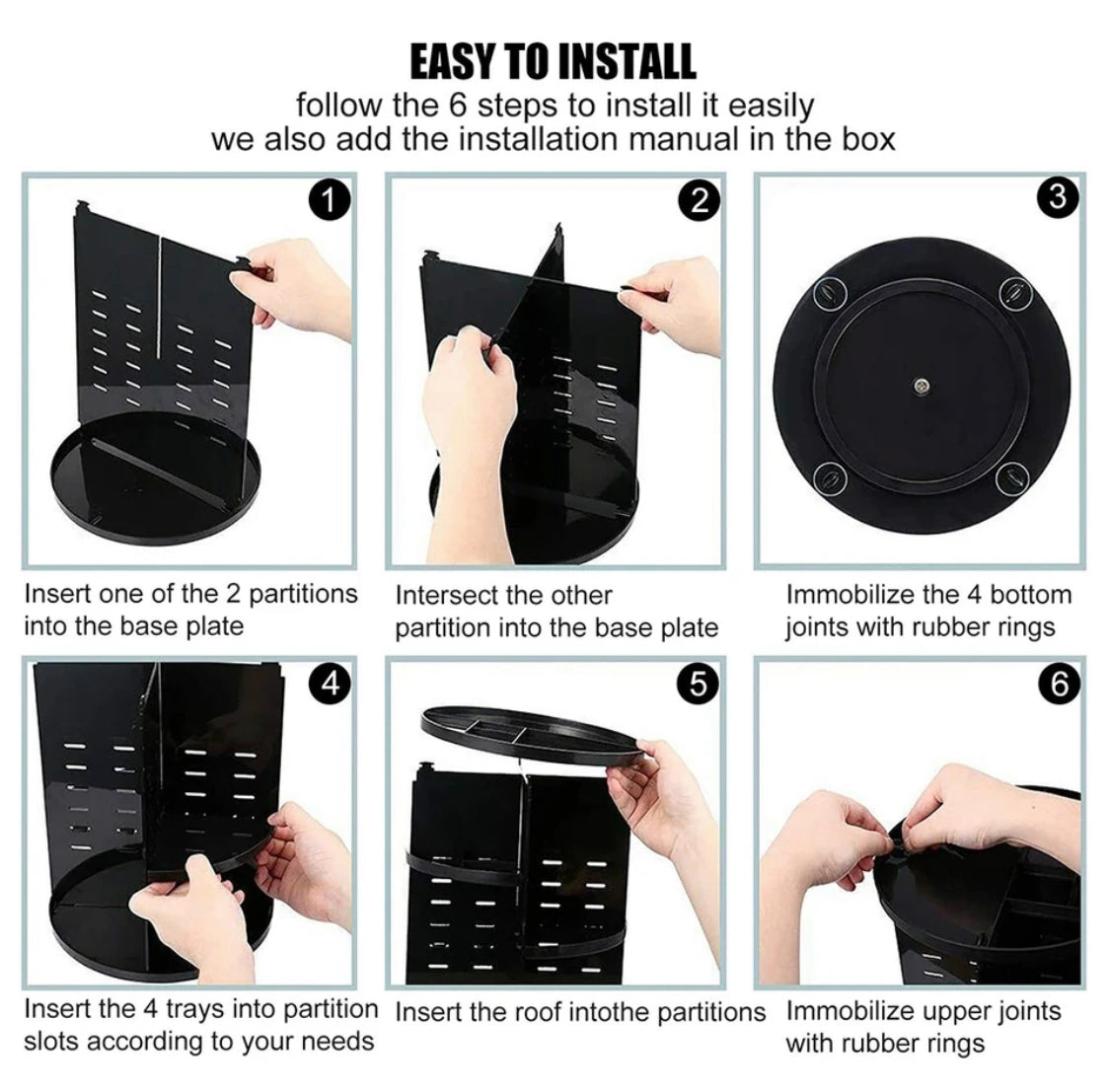 EASY TO INSTALL
follow the 6 steps to install it easily
we also add the installation manual in the box

1
Insert one of the 2 partitions into the base plate

2
Intersect the other partition into the base plate

3
Immobilize the 4 bottom joints with rubber rings

4
Insert the 4 trays into partition slots according to your needs

5
Insert the roof intothe partitions

6
Immobilize upper joints with rubber rings