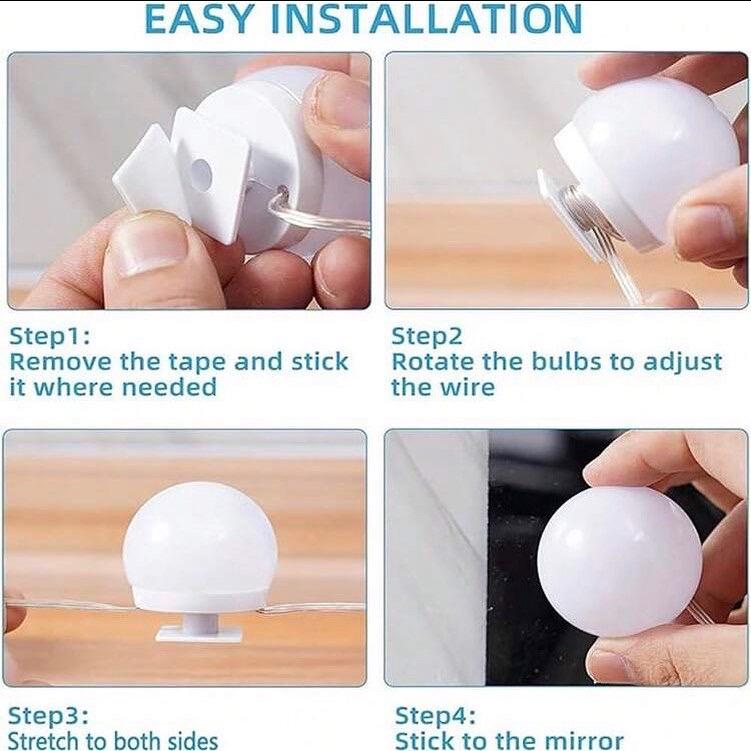 EASY INSTALLATION

Step1:
Remove the tape and stick it where needed

Step2
Rotate the bulbs to adjust the wire

Step3:
Stretch to both sides

Step4:
Stick to the mirror