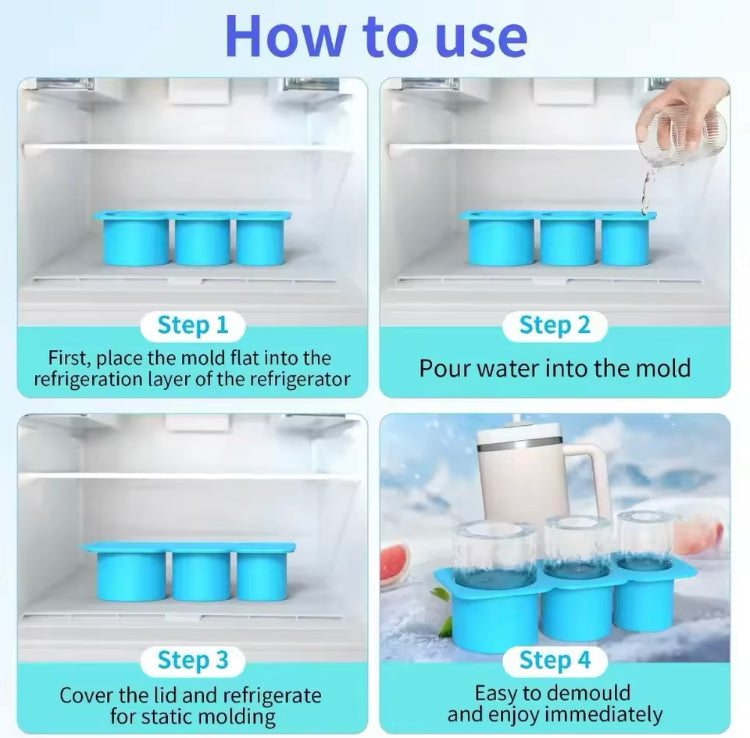 How to use

Step 1
First, place the mold flat into the refrigeration layer of the refrigerator

Step 2
Pour water into the mold

Step 3
Cover the lid and refrigerate for static molding

Step 4
Easy to demould and enjoy immediately