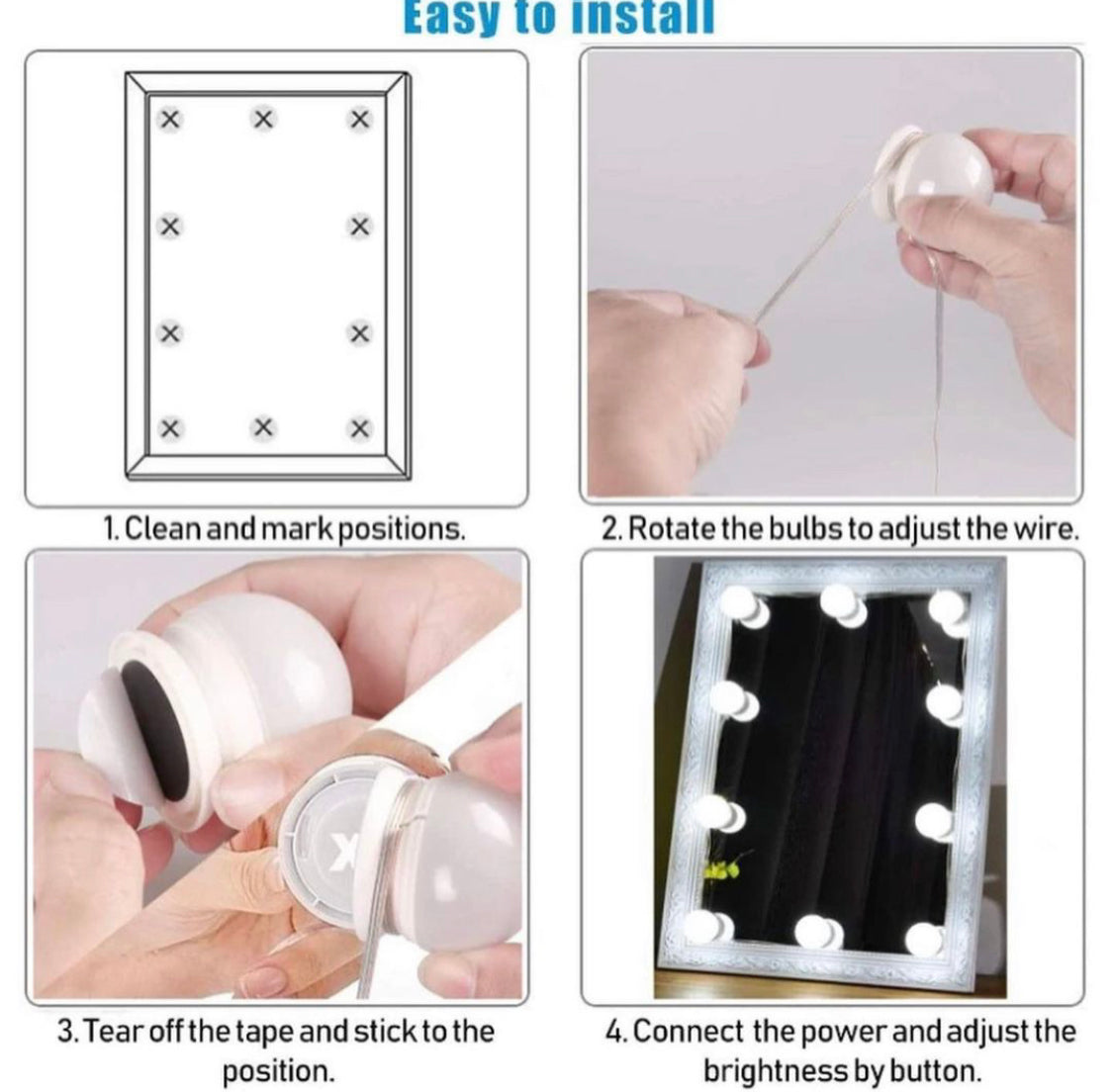 Easy to install

1. Clean and mark positions.

2. Rotate the bulbs to adjust the wire.

3. Tear off the tape and stick to the position.

4. Connect the power and adjust the brightness by button.