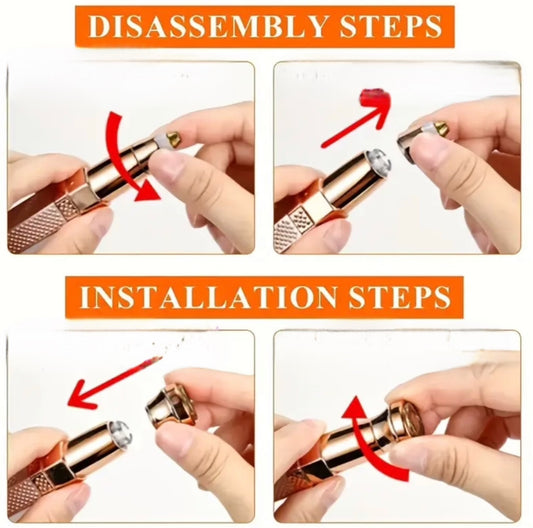 DISASSEMBLY STEPS

INSTALLATION STEPS