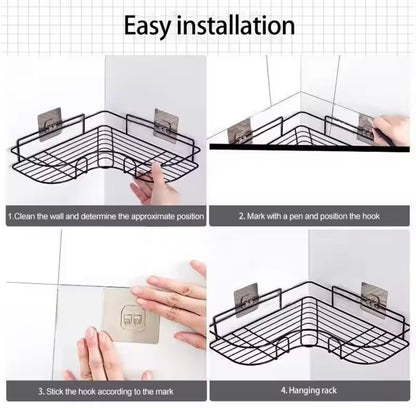 Easy installation

1.Clean the wall and determine the approximate position

2. Mark with a pen and position the hook

3. Stick the hook according to the mark

4. Hanging rack