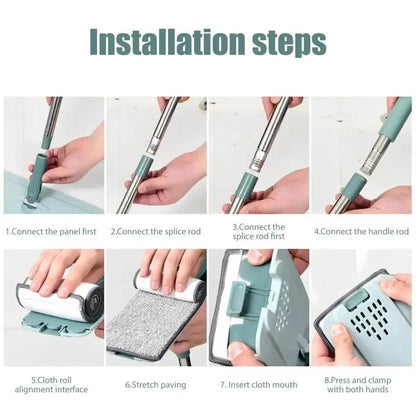 Installation steps

1.Connect the panel first

2.Connect the splice rod

3.Connect the splice rod first

4.Connect the handle rod

5.Cloth roll alignment interface

6.Stretch paving

7. Insert cloth mouth

8.Press and clamp with both hands