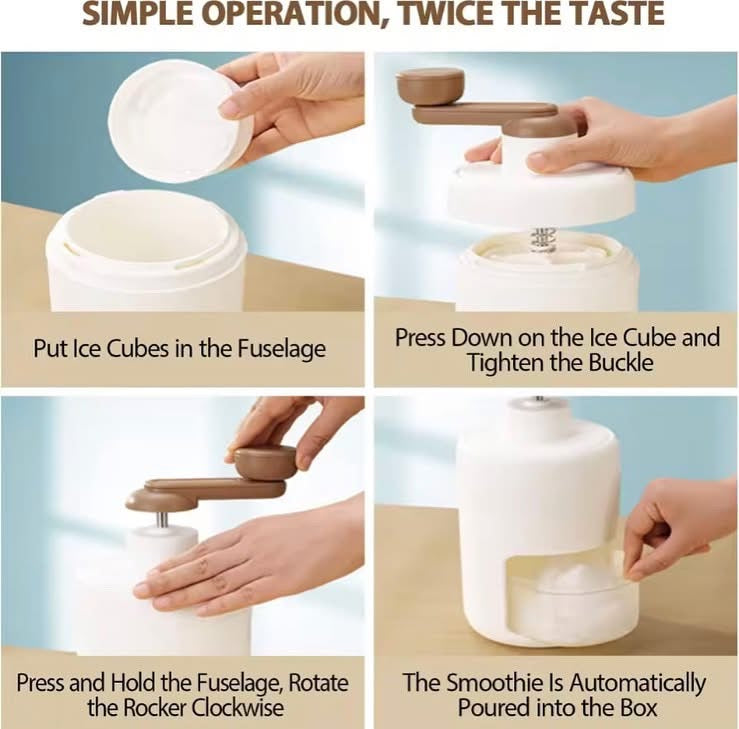 SIMPLE OPERATION, TWICE THE TASTE

Put Ice Cubes in the Fuselage

Press Down on the Ice Cube and Tighten the Buckle

Press and Hold the Fuselage, Rotate the Rocker Clockwise

The Smoothie Is Automatically Poured into the Box