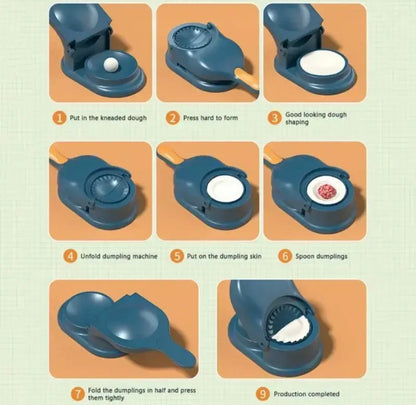 1 Put in the kneaded dough

2 Press hard to form

3 Good looking dough shaping

4 Unfold dumpling machine

5 Put on the dumpling skin

6 Spoon dumplings

7 Fold the dumplings in half and press them tightly

9 Production completed