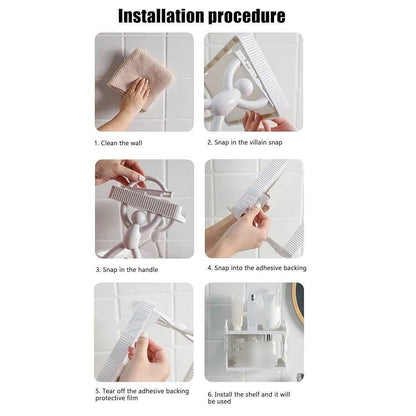 Installation procedure

1. Clean the wall

2. Snap in the villain snap

3. Snap in the handle

4. Snap into the adhesive backing

5. Tear off the adhesive backing protective film

6. Install the shelf and it will be used