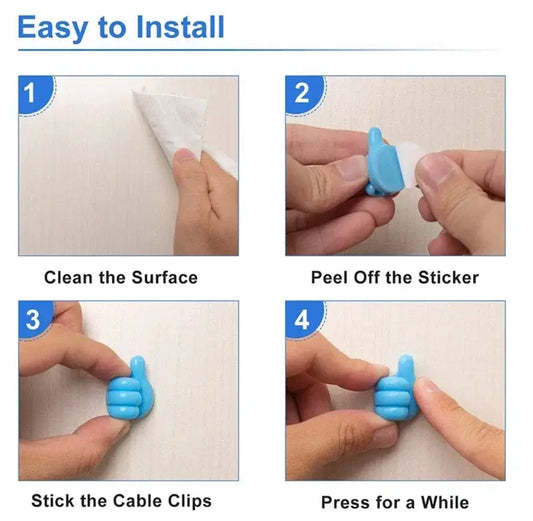 Easy to Install

1

Clean the Surface

2

Peel Off the Sticker

3

Stick the Cable Clips

4

Press for a While